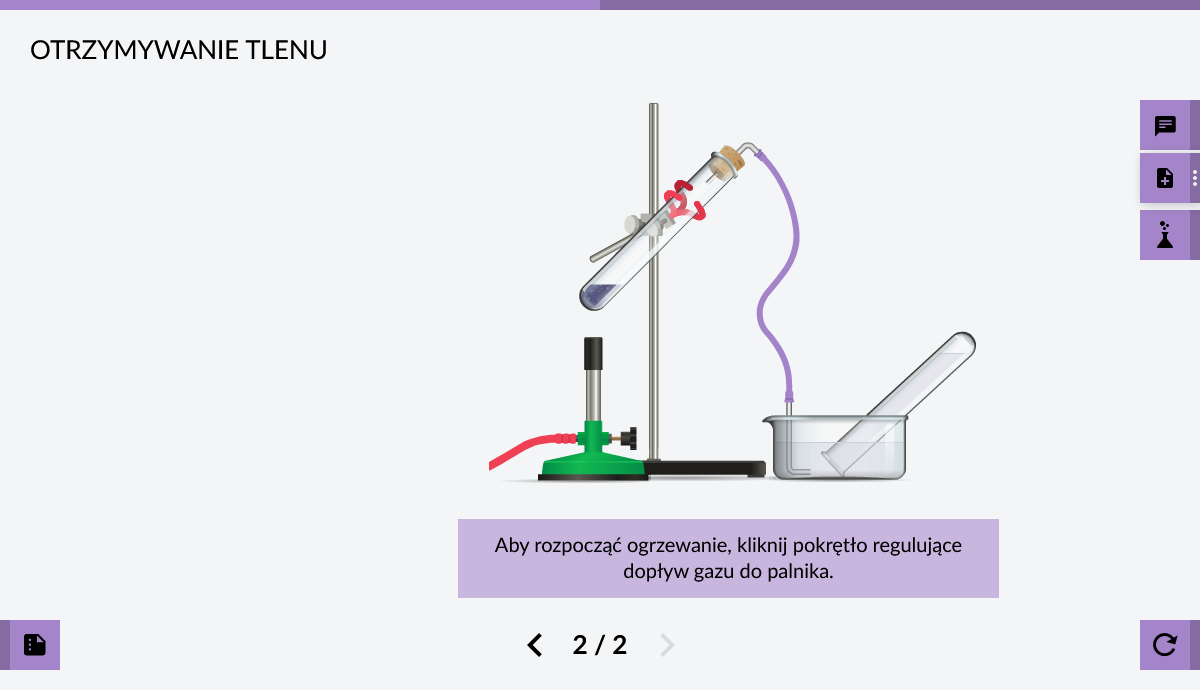 OTRZYMYWANIE TLENU

Aby rozpocząć ogrzewanie, kliknij pokrętło regulujące dopływ gazu do palnika.

2 / 2